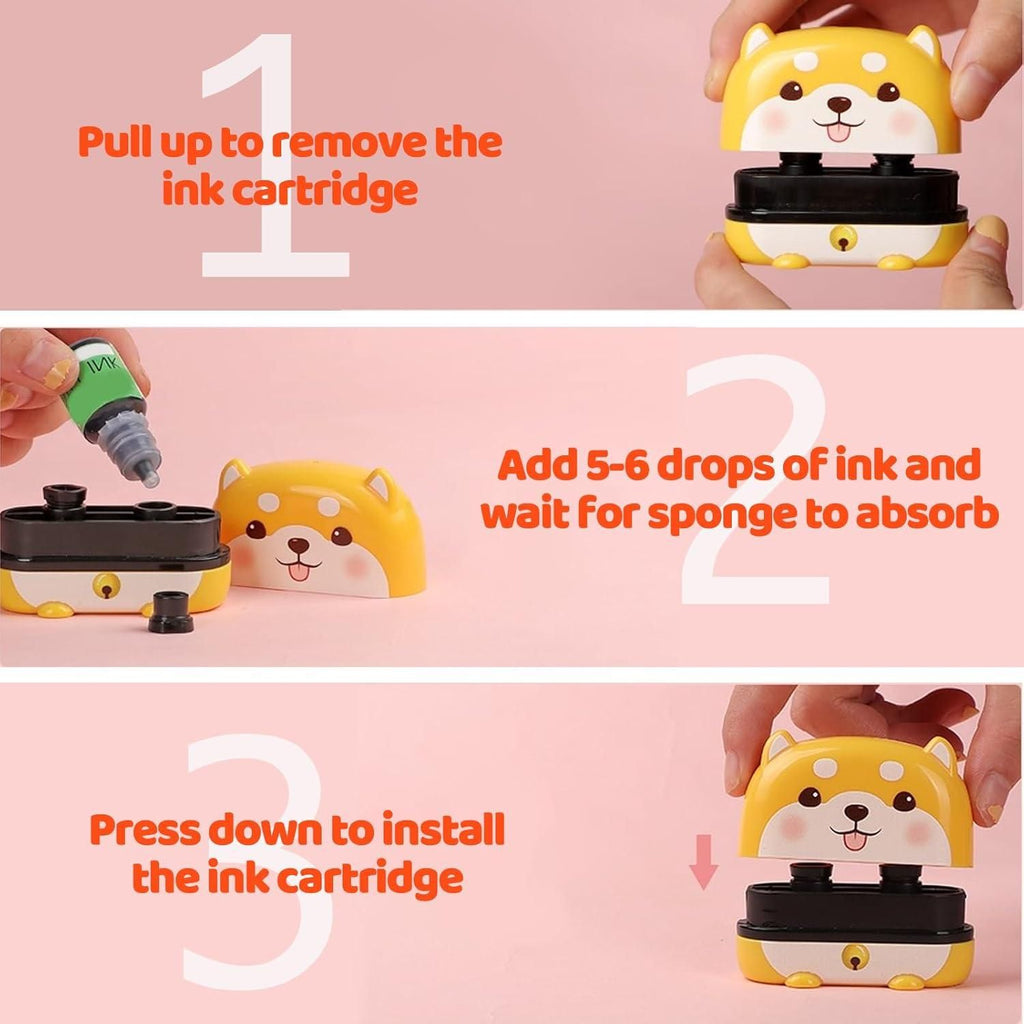 1

Pull up to remove the ink cartridge

INK

2

Add 5-6 drops of ink and wait for sponge to absorb

3

Press down to install the ink cartridge