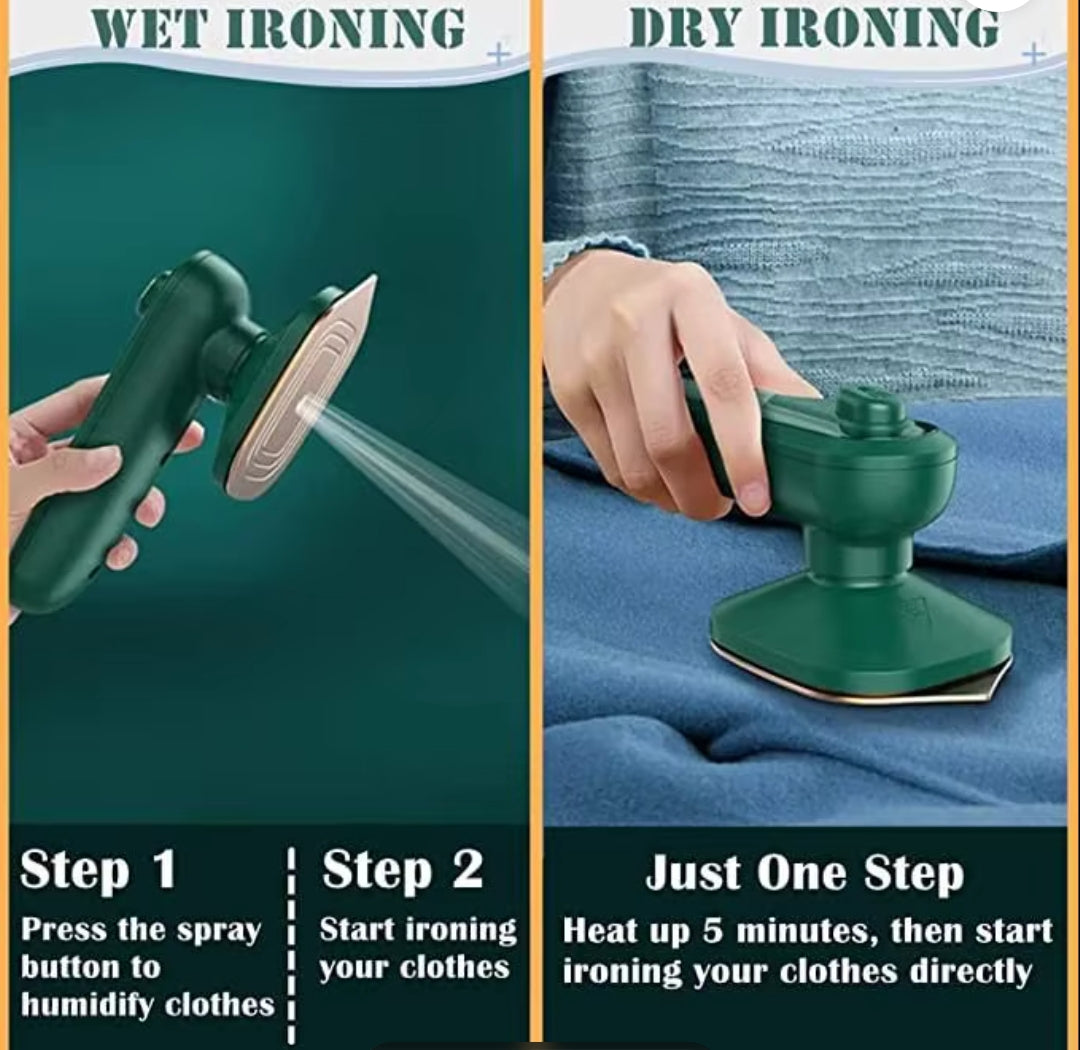 WET IRONING

Step 1
Press the spray button to humidify clothes

Step 2
Start ironing your clothes

DRY IRONING

Just One Step
Heat up 5 minutes, then start ironing your clothes directly